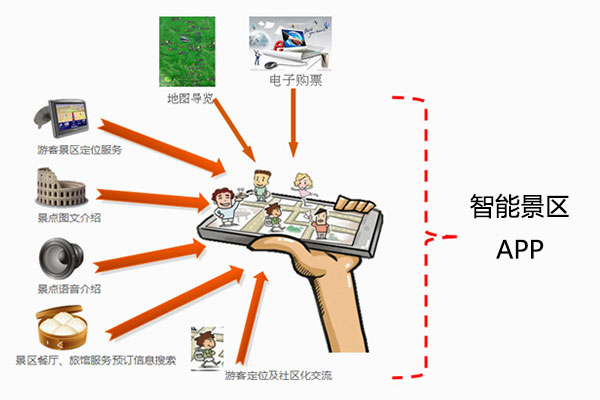 地图导览

电子购票

游客景区定位服务

景点图文介绍

景点语音介绍

景区餐厅、旅馆服务预订信息搜索

游客定位及社区化交流

智能景区

APP